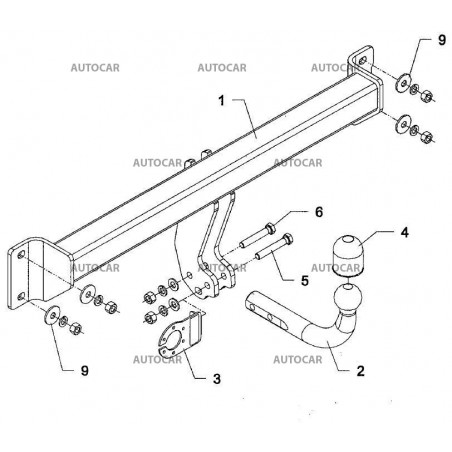 AUTOCAR AUTOCAR AUTOCAR
9
1
AUTOCAR AUTOCAR
6
4
AUTOCAR AUTOCAR AUTOCAR
5
AUTOCAR AUTOCAR
9
3
2