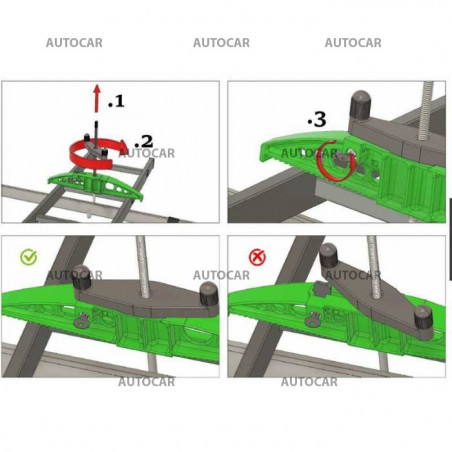 AUTOCAR AUTOCAR AUTOCAR

.1

.2

AUTOCAR

.3

AUTOCAR

AUTOCAR AUTOCAR AUTOCAR

AUTOCAR AUTOCAR